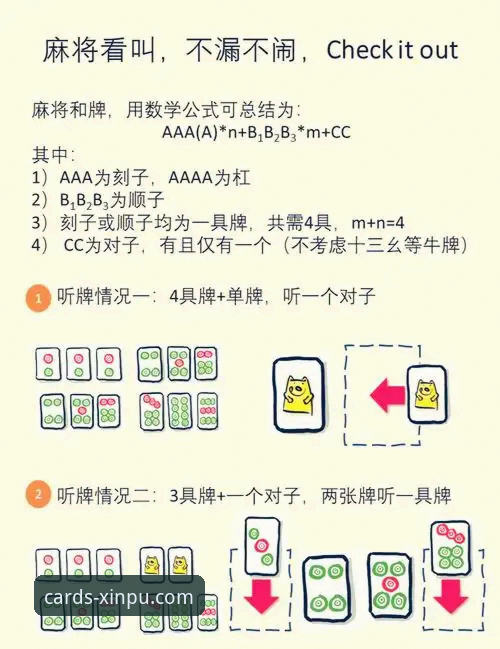 麻将看叫，不漏不闹，Check it out

麻将和牌，用数学公式可总结为：
$AAA(A)*n+B_1B_2B_3*m+CC$
其中：
1）AAA为刻子，AAAA为杠
2）$B_1B_2B_3$为顺子
3）刻子或顺子均为一具牌，共需4具，m+n=4
4） CC为对子，有且仅有一个（不考虑十三幺等牛牌）

1 听牌情况一：4具牌+单牌，听一个对子

2 听牌情况二：3具牌+一个对子，两张牌听一具牌

cards-xinpu.com